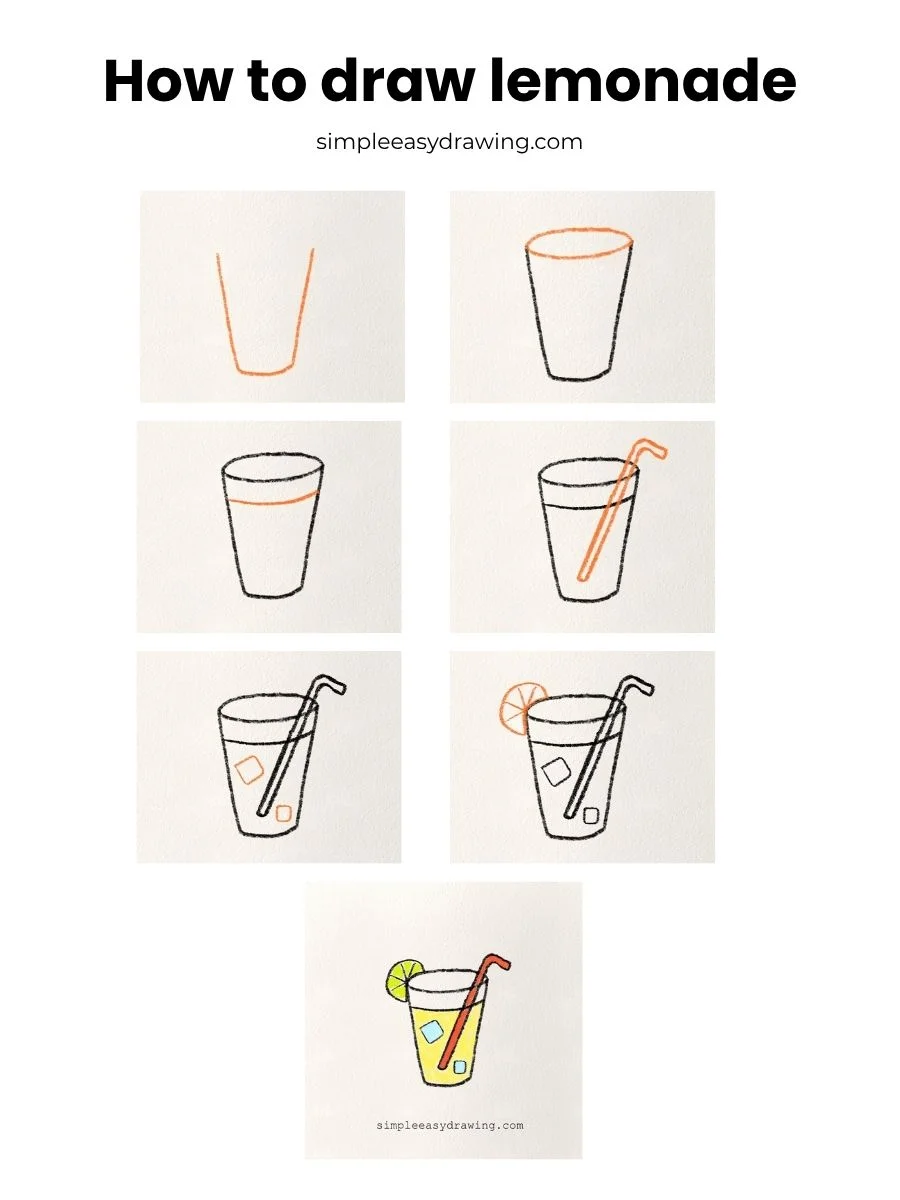 How to draw lemonade

simpleeasydrawing.com

simpleeasydrawing.com